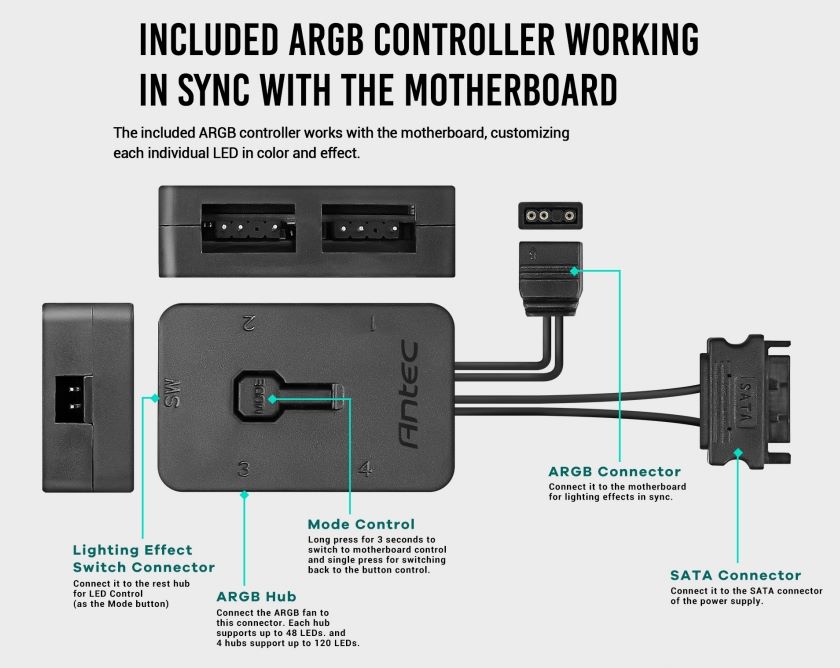 INCLUDED ARGB CONTROLLER WORKING IN SYNC WITH THE MOTHERBOARD

The included ARGB controller works with the motherboard, customizing each individual LED in color and effect.

2
1
SW
MODE
Antec
3
4
SATA

ARGB Connector
Connect it to the motherboard for lighting effects in sync.

Mode Control
Long press for 3 seconds to switch to motherboard control and single press for switching back to the button control.

Lighting Effect Switch Connector
Connect it to the rest hub for LED Control (as the Mode button)

ARGB Hub
Connect the ARGB fan to this connector. Each hub supports up to 48 LEDs. and 4 hubs support up to 120 LEDs.

SATA Connector
Connect it to the SATA connector of the power supply.